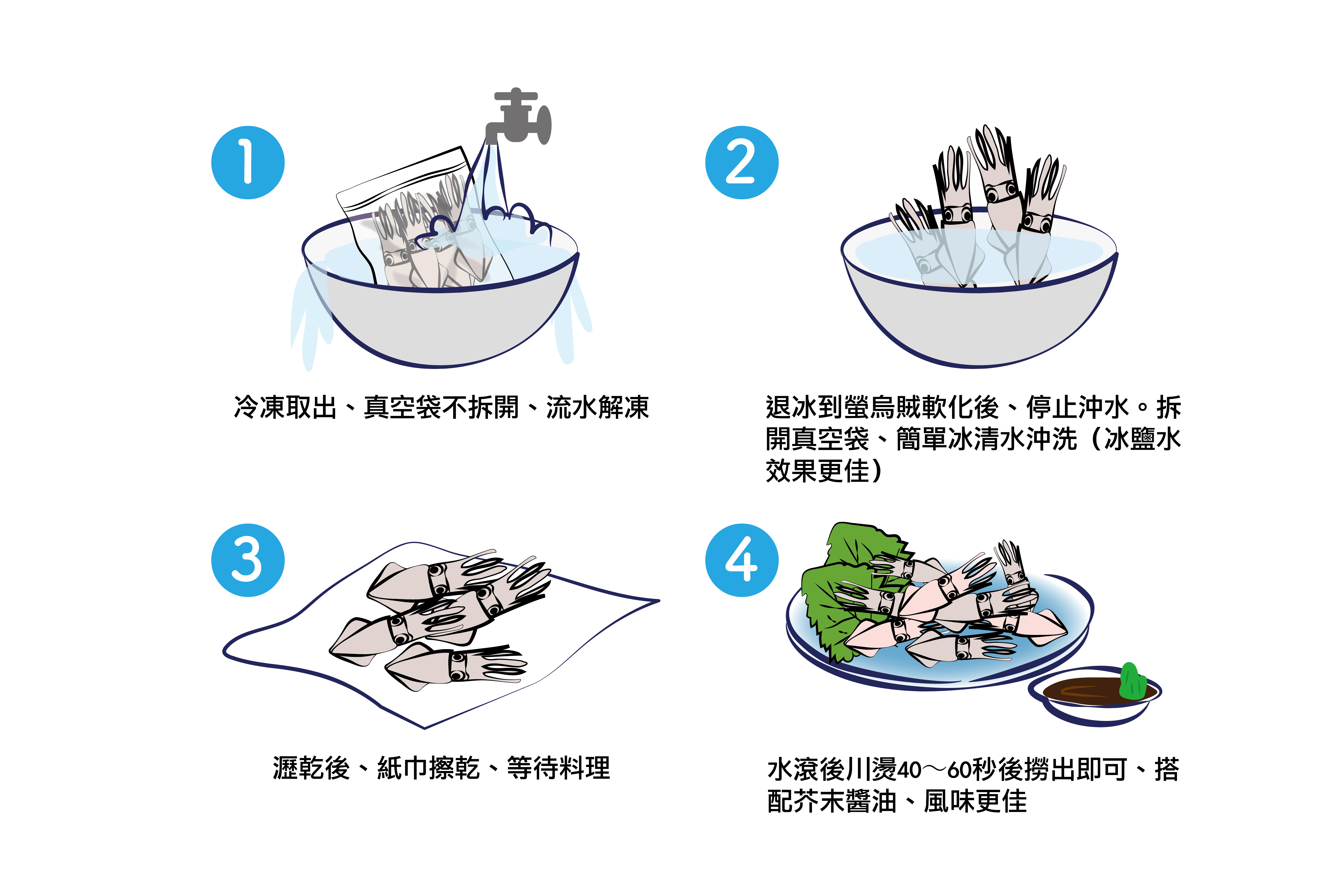 1

冷凍取出、真空袋不拆開、流水解凍

2

退冰到螢烏賊軟化後、停止沖水。拆開真空袋、簡單冰清水沖洗（冰鹽水效果更佳）

3

瀝乾後、紙巾擦乾、等待料理

4

水滾後川燙40～60秒後撈出即可、搭配芥末醬油、風味更佳