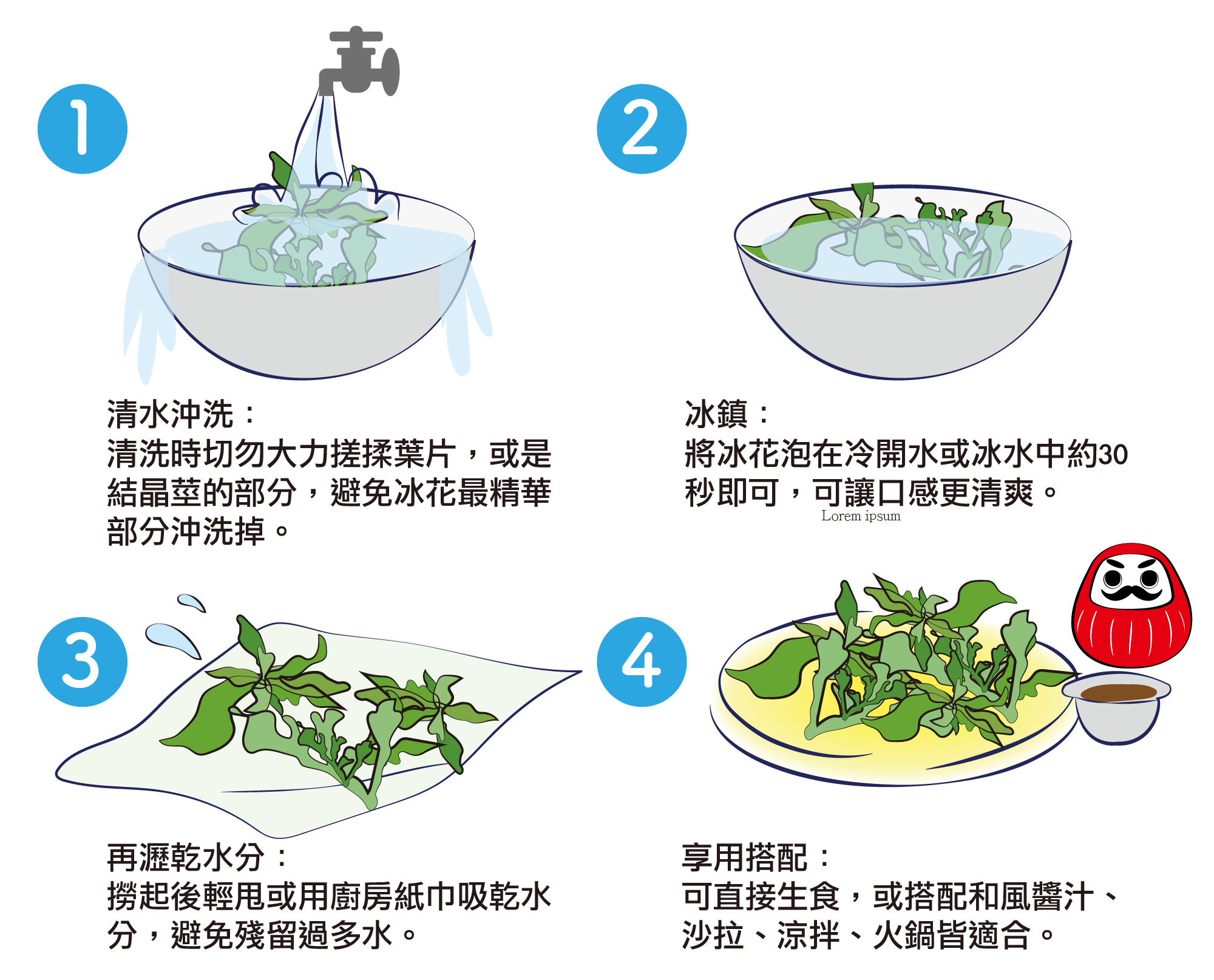 1

清水沖洗：
清洗時切勿大力搓揉葉片，或是結晶莖的部分，避免冰花最精華部分沖洗掉。

2

冰鎮：
將冰花泡在冷開水或冰水中約30秒即可，可讓口感更清爽。

Lorem ipsum

3

再瀝乾水分：
撈起後輕甩或用廚房紙巾吸乾水分，避免殘留過多水。

4

享用搭配：
可直接生食，或搭配和風醬汁、沙拉、涼拌、火鍋皆適合。