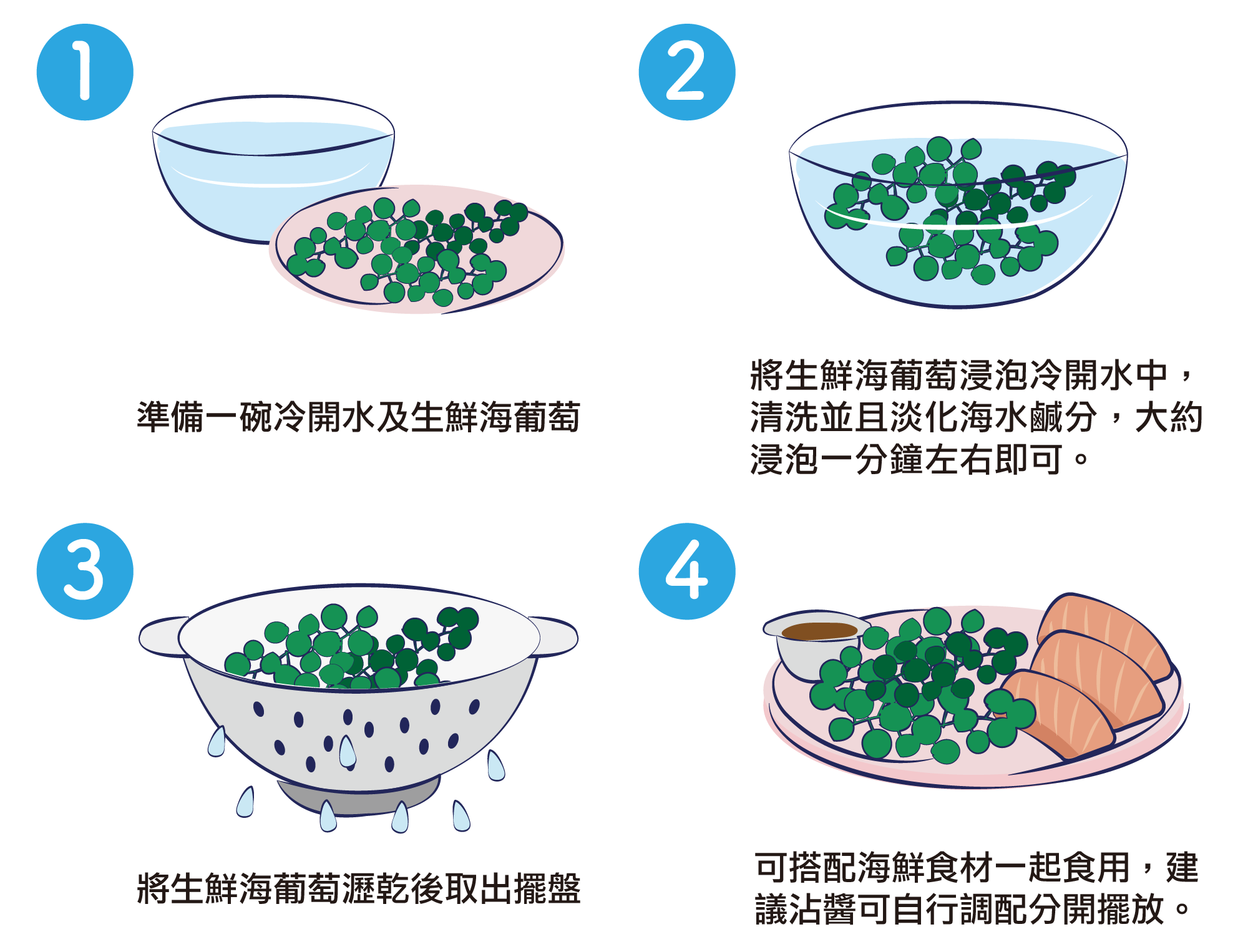 1

準備一碗冷開水及生鮮海葡萄

2

將生鮮海葡萄浸泡冷開水中，清洗並且淡化海水鹹分，大約浸泡一分鐘左右即可。

3

將生鮮海葡萄瀝乾後取出擺盤

4

可搭配海鮮食材一起食用，建議沾醬可自行調配分開擺放。